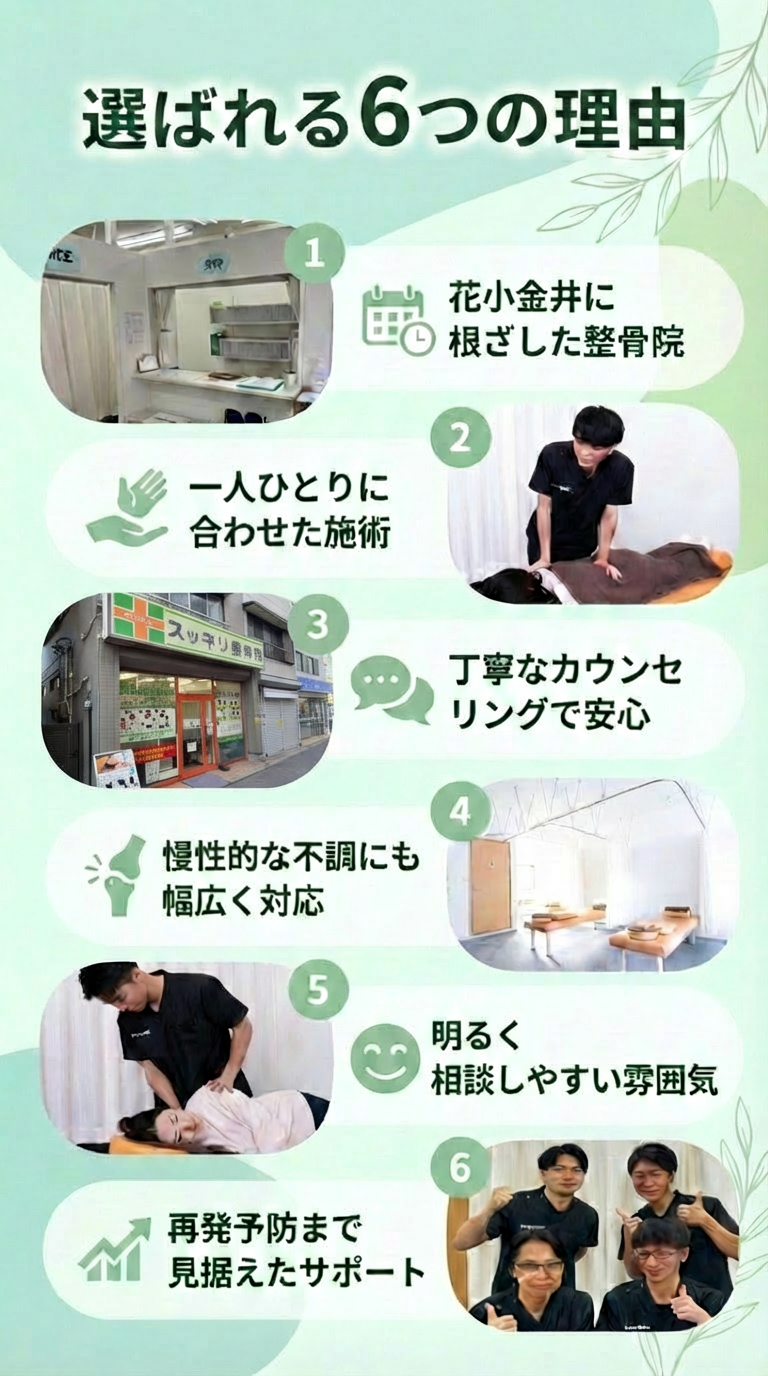 選ばれる6つの理由

1
花小金井に根ざした整骨院

2
一人ひとりに合わせた施術

3
スッキリ整骨院
丁寧なカウンセリングで安心

4
慢性的な不調にも幅広く対応

5
明るく相談しやすい雰囲気

6
再発予防まで見据えたサポート